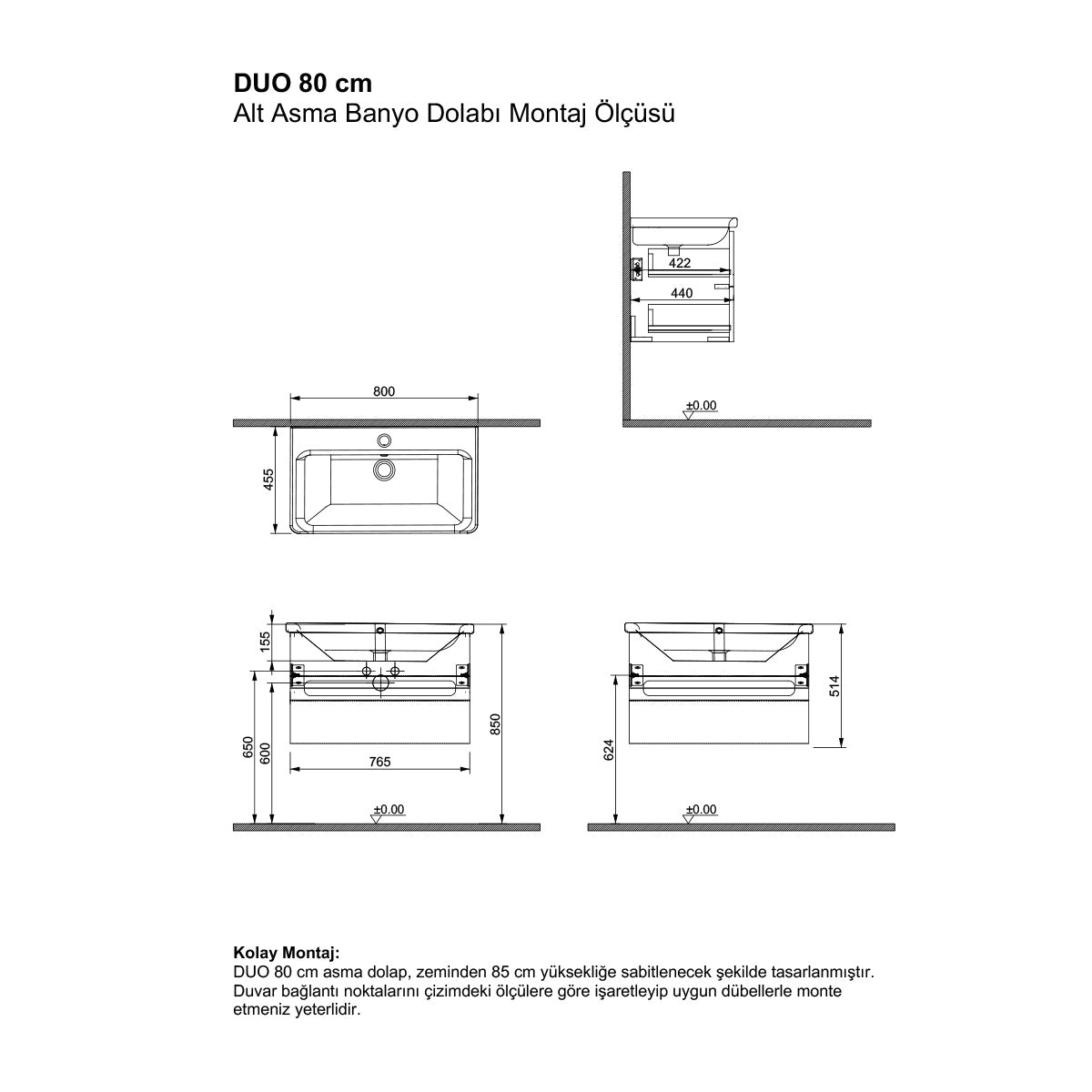 DUO 80 cm
Alt Asma Banyo Dolabı Montaj Ölçüsü

422
440
±0.00

800
455

155
650
600
765
850
±0.00

514
624
±0.00

Kolay Montaj:
DUO 80 cm asma dolap, zeminden 85 cm yüksekliğe sabitlenecek şekilde tasarlanmıştır. Duvar bağlantı noktalarını çizimdeki ölçülere göre işaretleyip uygun dübellerle monte etmeniz yeterlidir.