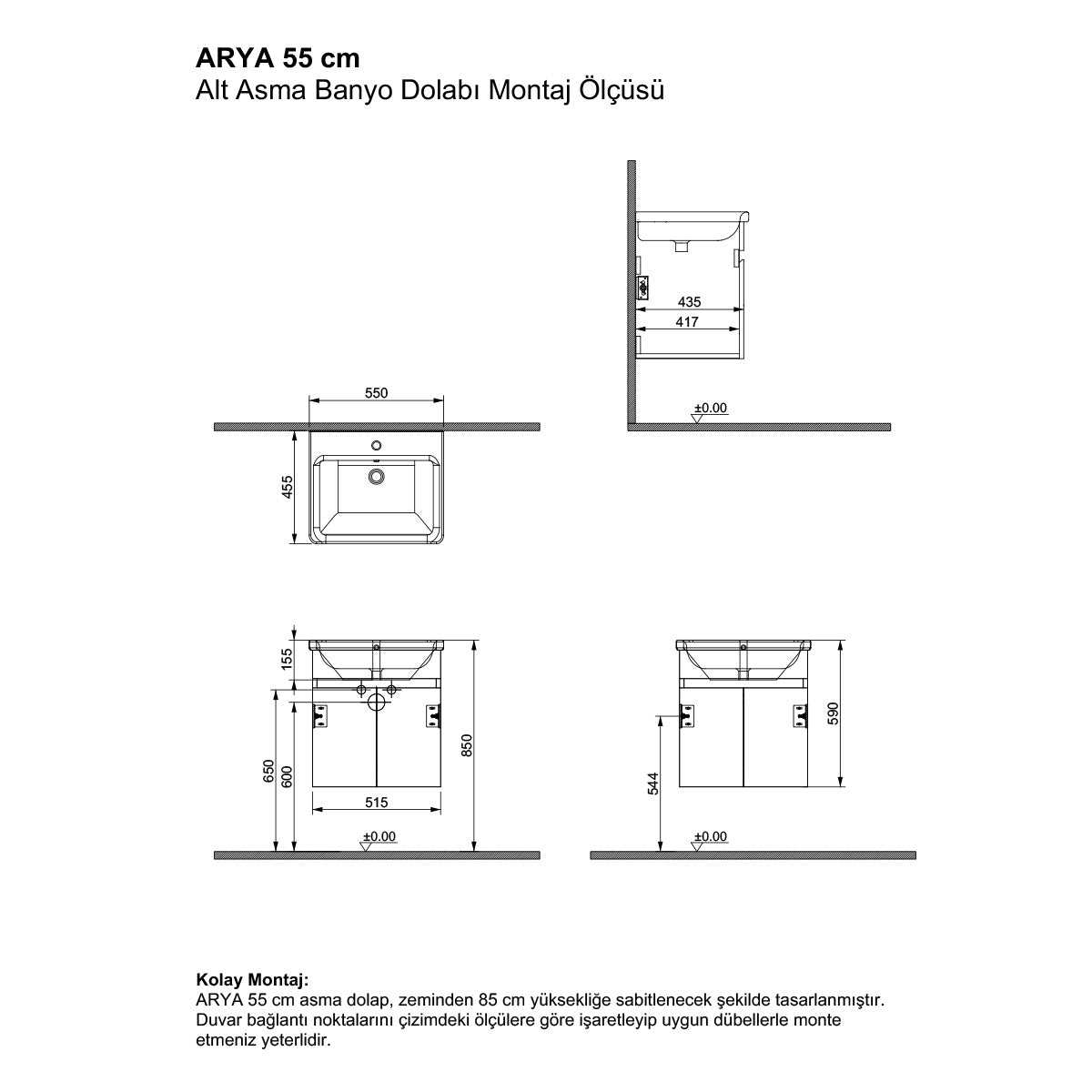 ARYA 55 cm
Alt Asma Banyo Dolabı Montaj Ölçüsü

435
417
±0.00

550
455

155
650
600
515
850
±0.00

590
544
±0.00

Kolay Montaj:
ARYA 55 cm asma dolap, zeminden 85 cm yüksekliğe sabitlenecek şekilde tasarlanmıştır. Duvar bağlantı noktalarını çizimdeki ölçülere göre işaretleyip uygun dübellerle monte etmeniz yeterlidir.